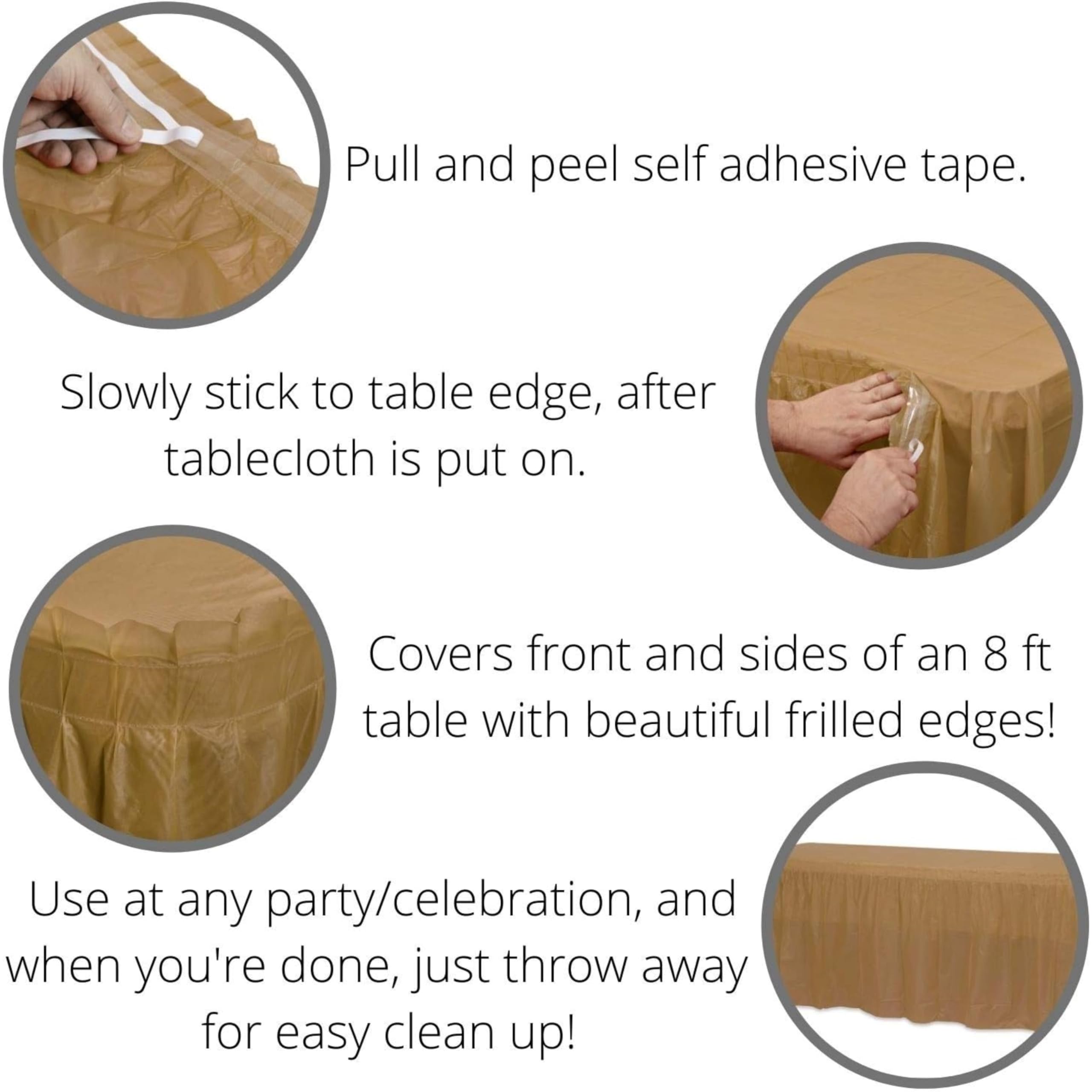 Pull and peel self adhesive tape.

Slowly stick to table edge, after tablecloth is put on.

Covers front and sides of an 8 ft table with beautiful frilled edges!

Use at any party/celebration, and when you're done, just throw away for easy clean up!